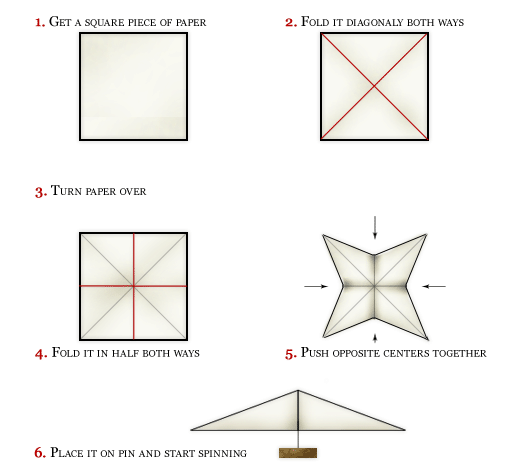 1. Get a square piece of paper

2. Fold it diagonaly both ways

3. Turn paper over

4. Fold it in half both ways

5. Push opposite centers together

6. Place it on pin and start spinning